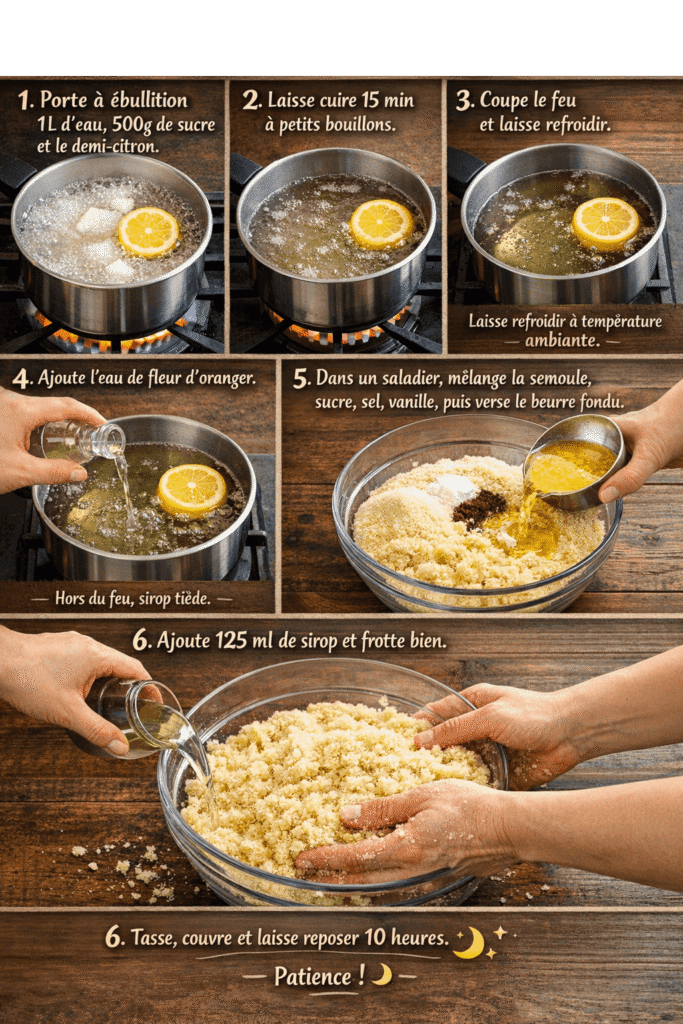 1. Porte à ébullition 1L d'eau, 500g de sucre et le demi-citron.

2. Laisse cuire 15 min à petits bouillons.

3. Coupe le feu et laisse refroidir.

Laisse refroidir à température — ambiante. —

4. Ajoute l'eau de fleur d'oranger.

— Hors du feu, sirop tiède. —

5. Dans un saladier, mélange la semoule, sucre, sel, vanille, puis verse le beurre fondu.

6. Ajoute 125 ml de sirop et frotte bien.

6. Tasse, couvre et laisse reposer 10 heures.

— Patience ! —