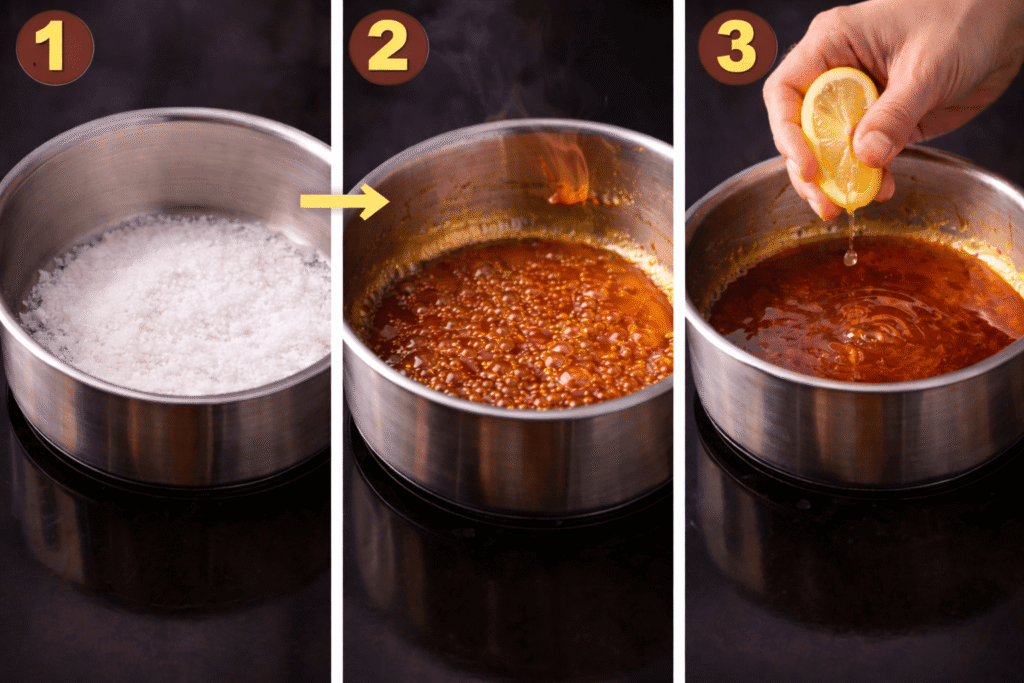 1

2

3